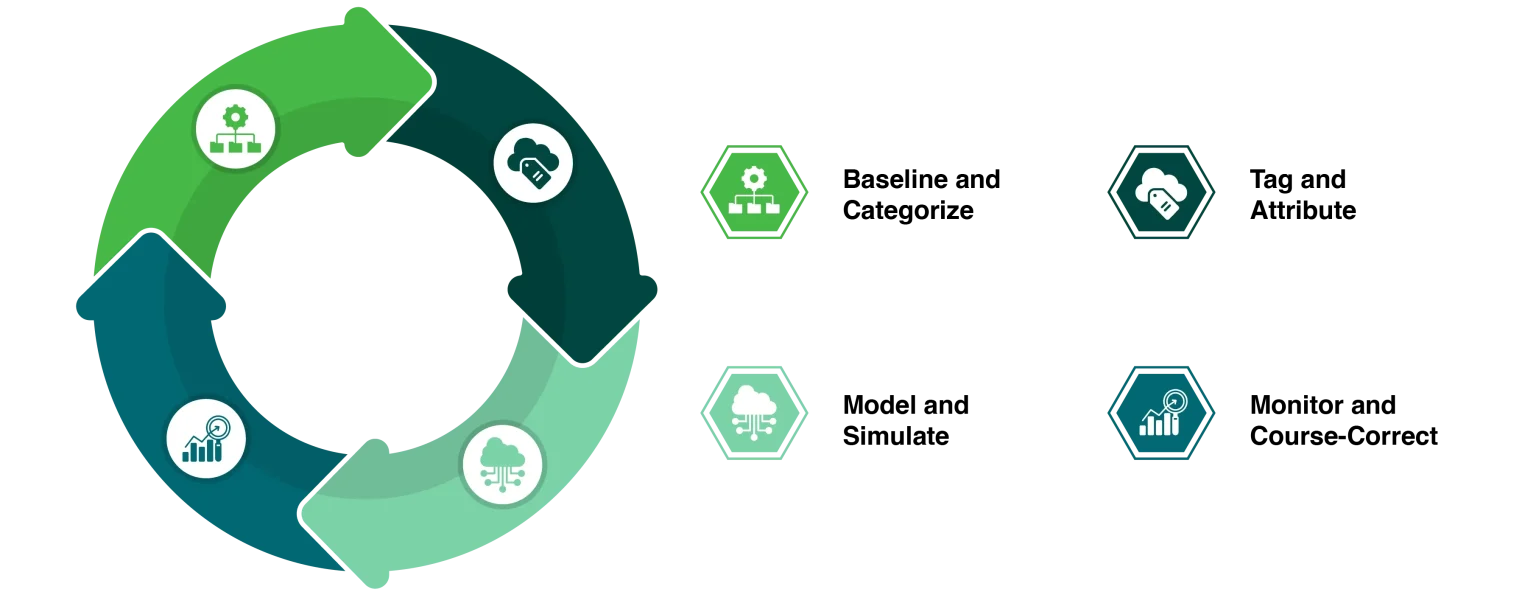 Baseline and Categorize

Tag and Attribute

Model and Simulate

Monitor and Course-Correct