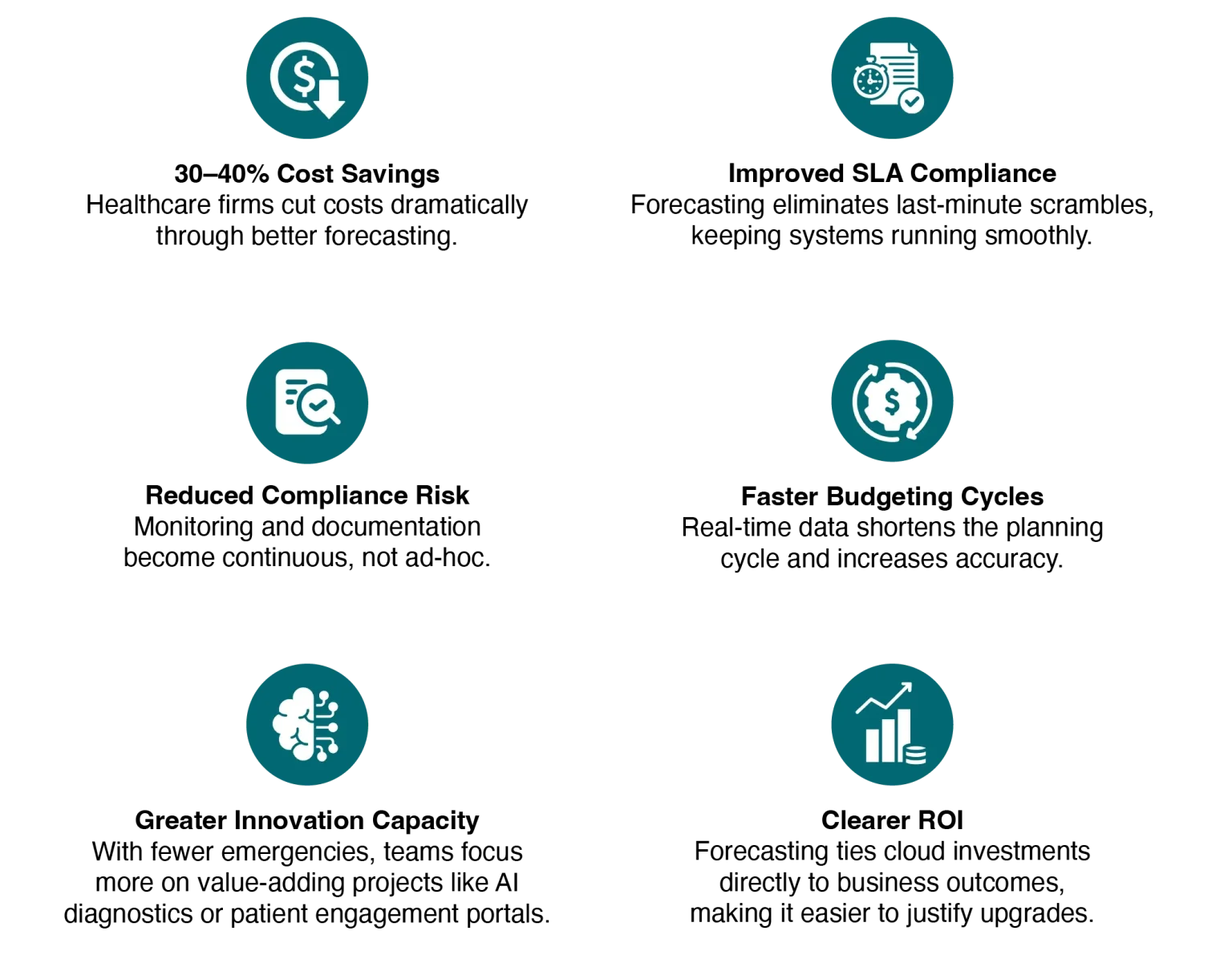 30–40% Cost Savings
Healthcare firms cut costs dramatically through better forecasting.

Improved SLA Compliance
Forecasting eliminates last-minute scrambles, keeping systems running smoothly.

Reduced Compliance Risk
Monitoring and documentation become continuous, not ad-hoc.

Faster Budgeting Cycles
Real-time data shortens the planning cycle and increases accuracy.

Greater Innovation Capacity
With fewer emergencies, teams focus more on value-adding projects like AI diagnostics or patient engagement portals.

Clearer ROI
Forecasting ties cloud investments directly to business outcomes, making it easier to justify upgrades.